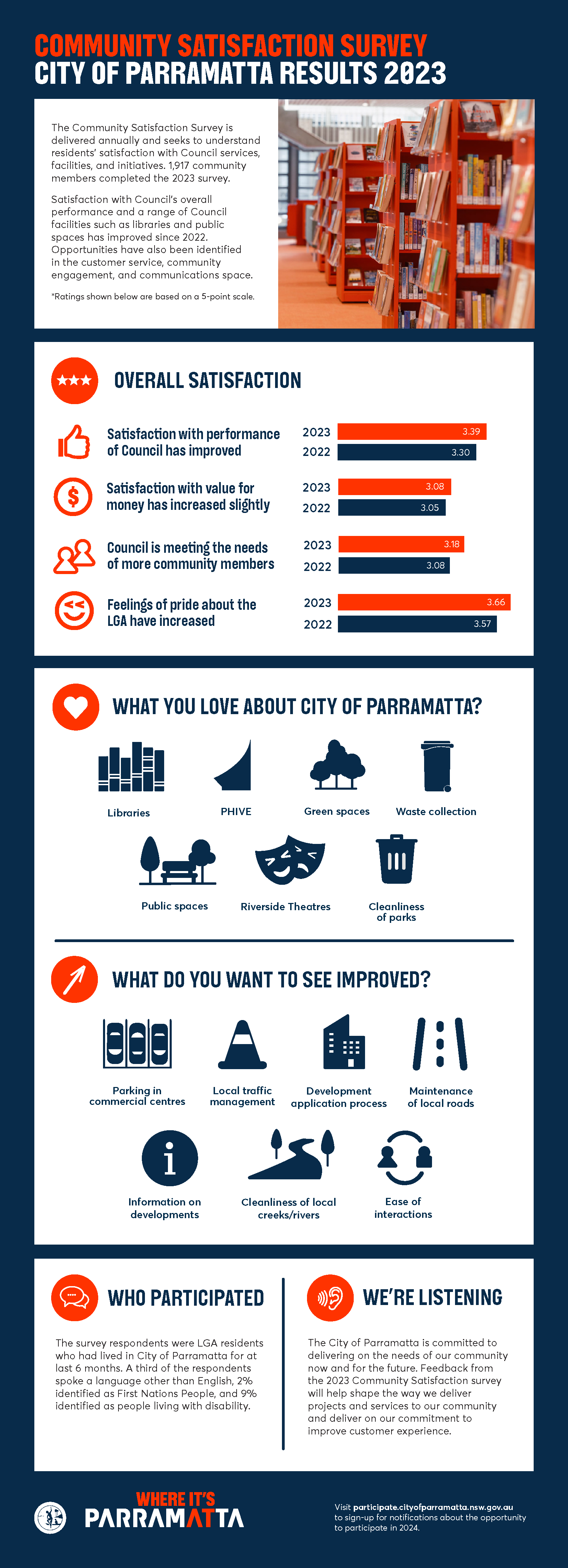 COMMUNITY SATISFACTION SURVEY
CITY OF PARRAMATTA RESULTS 2023

The Community Satisfaction Survey is delivered annually and seeks to understand residents' satisfaction with Council services, facilities, and initiatives. 1,917 community members completed the 2023 survey.

Satisfaction with Council's overall performance and a range of Council facilities such as libraries and public spaces has improved since 2022. Opportunities have also been identified in the customer service, community engagement, and communications space.

*Ratings shown below are based on a 5-point scale.

OVERALL SATISFACTION

Satisfaction with performance of Council has improved
2023 3.39
2022 3.30

Satisfaction with value for money has increased slightly
2023 3.08
2022 3.05

Council is meeting the needs of more community members
2023 3.18
2022 3.08

Feelings of pride about the LGA have increased
2023 3.66
2022 3.57

WHAT YOU LOVE ABOUT CITY OF PARRAMATTA?

Libraries
PHIVE
Green spaces
Waste collection
Public spaces
Riverside Theatres
Cleanliness of parks

WHAT DO YOU WANT TO SEE IMPROVED?

Parking in commercial centres
Local traffic management
Development application process
Maintenance of local roads
Information on developments
Cleanliness of local creeks/rivers
Ease of interactions

WHO PARTICIPATED

The survey respondents were LGA residents who had lived in City of Parramatta for at last 6 months. A third of the respondents spoke a language other than English, 2% identified as First Nations People, and 9% identified as people living with disability.

WE'RE LISTENING

The City of Parramatta is committed to delivering on the needs of our community now and for the future. Feedback from the 2023 Community Satisfaction survey will help shape the way we deliver projects and services to our community and deliver on our commitment to improve customer experience.

WHERE IT'S PARRAMATTA

Visit participate.cityofparramatta.nsw.gov.au to sign-up for notifications about the opportunity to participate in 2024.